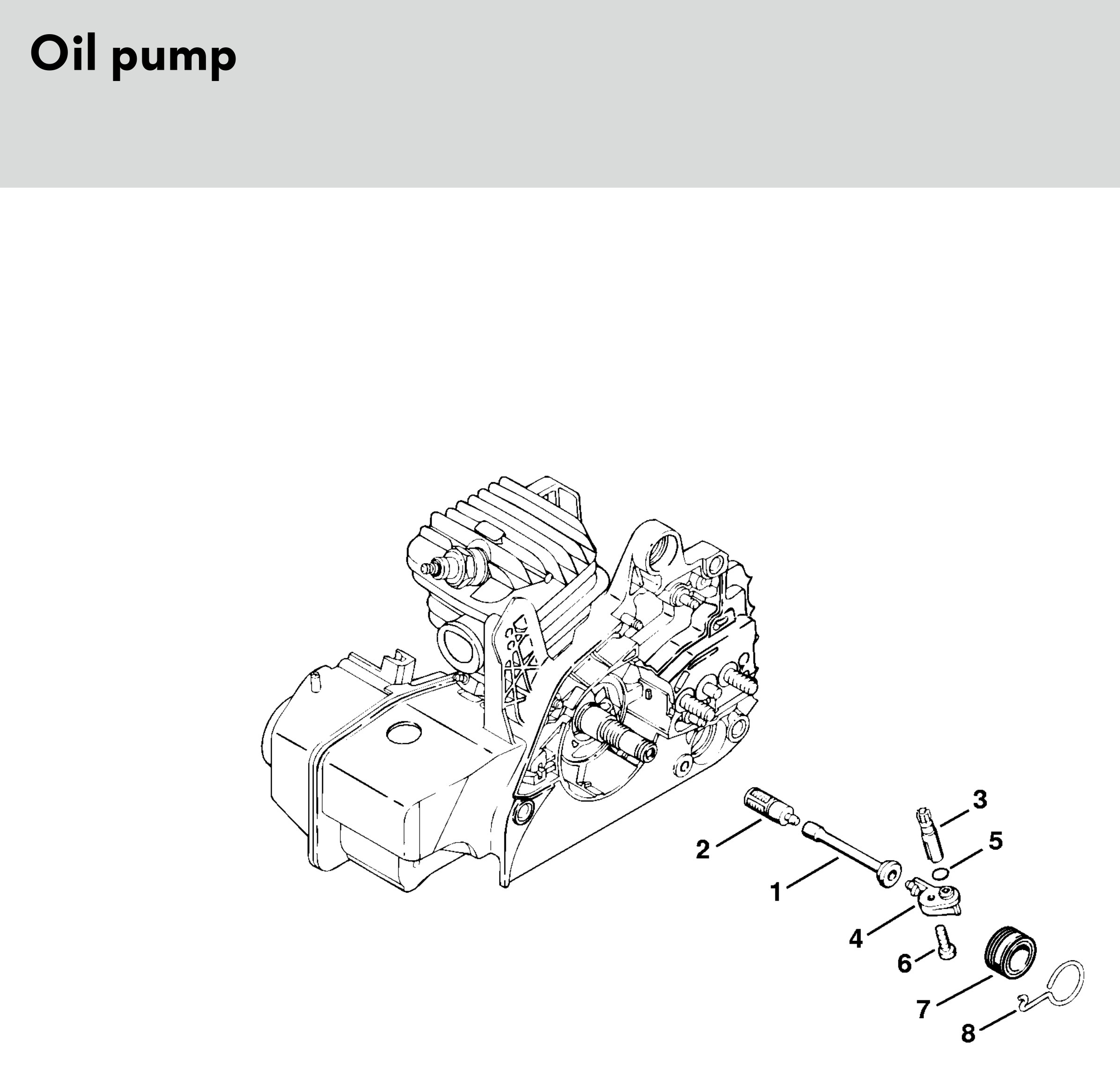 Oil pump

3
2
5
1
4
6
7
8